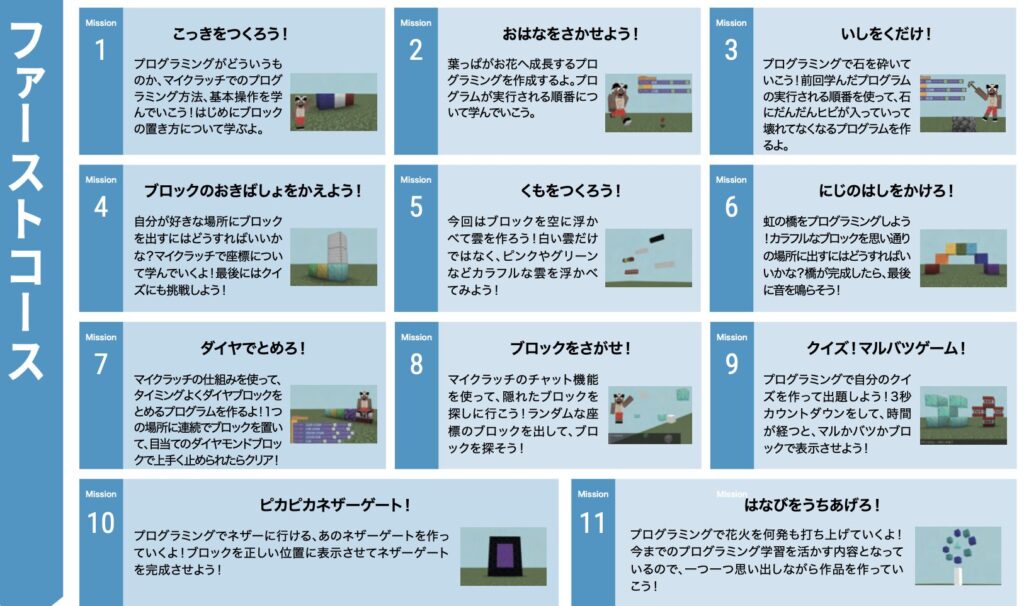 ファーストコース

Mission 1
こっきをつくろう!
プログラミングがどういうものか、マイクラッチでのプログラミング方法、基本操作を学んでいこう!はじめにブロックの置き方について学ぶよ。

Mission 2
おはなをさかせよう!
葉っぱがお花へ成長するプログラミングを作成するよ。プログラムが実行される順番について学んでいこう。

Mission 3
いしをくだけ!
プログラミングで石を砕いていこう!前回学んだプログラムの実行される順番を使って、石にだんだんヒビが入っていって壊れてなくなるプログラムを作るよ。

Mission 4
ブロックのおきばしょをかえよう!
自分が好きな場所にブロックを出すにはどうすればいいかな?マイクラッチで座標について学んでいくよ!最後にはクイズにも挑戦しよう!

Mission 5
くもをつくろう!
今回はブロックを空に浮かべて雲を作ろう!白い雲だけではなく、ピンクやグリーンなどカラフルな雲を浮かべてみよう!

Mission 6
にじのはしをかけろ!
虹の橋をプログラミングしよう!カラフルなブロックを思い通りの場所に出すにはどうすればいいかな?橋が完成したら、最後に音を鳴らそう!

Mission 7
ダイヤでとめろ!
マイクラッチの仕組みを使って、タイミングよくダイヤブロックをとめるプログラムを作るよ!1つの場所に連続でブロックを置いて、目当てのダイヤモンドブロックで上手く止められたらクリア!

Mission 8
ブロックをさがせ!
マイクラッチのチャット機能を使って、隠れたブロックを探しに行こう!ランダムな座標のブロックを出して、ブロックを探そう!

Mission 9
クイズ!マルバツゲーム!
プログラミングで自分のクイズを作って出題しよう!3秒カウントダウンをして、時間が経つと、マルかバツかブロックで表示させよう!

Mission 10
ピカピカネザーゲート!
プログラミングでネザーに行ける、あのネザーゲートを作っていくよ!ブロックを正しい位置に表示させてネザーゲートを完成させよう!

Mission 11
はなびをうちあげろ!
プログラミングで花火を何発も打ち上げていくよ!今までのプログラミング学習を活かす内容となっているので、一つ一つ思い出しながら作品を作っていこう!